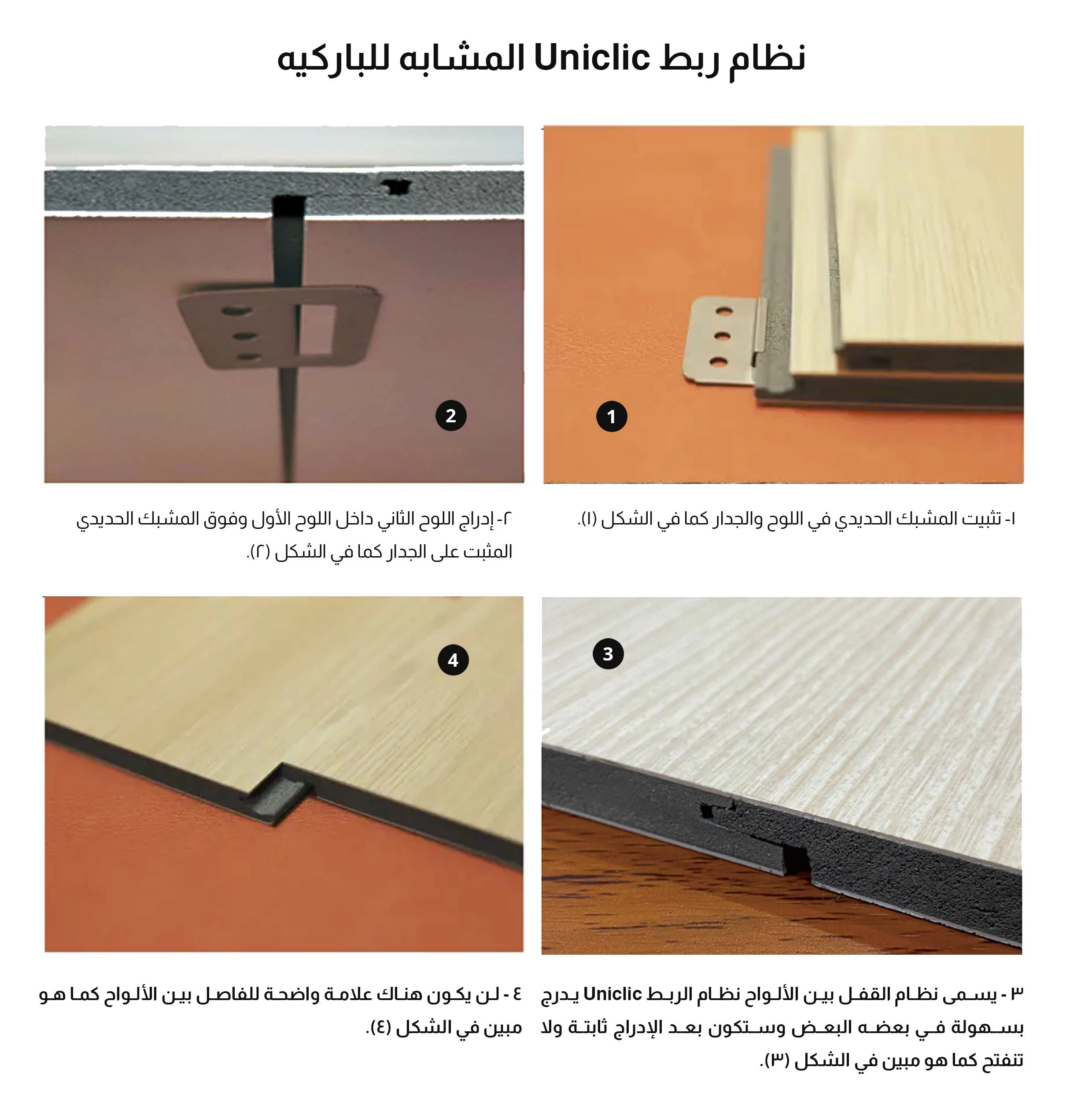 نظام ربط Uniclic المشابه للباركيه

1

١- تثبيت المشبك الحديدي في اللوح والجدار كما في الشكل (١).

2

٢- إدراج اللوح الثاني داخل اللوح الأول وفوق المشبك الحديدي المثبت على الجدار كما في الشكل (٢).

3

٣ - يسمى نظام القفل بين الألواح نظام الربط Uniclic يدرج بسهولة في بعضه البعض وستكون بعد الإدراج ثابتة ولا تنفتح كما هو مبين في الشكل (٣).

4

٤ - لن يكون هناك علامة واضحة للفاصل بين الألواح كما هو مبين في الشكل (٤).